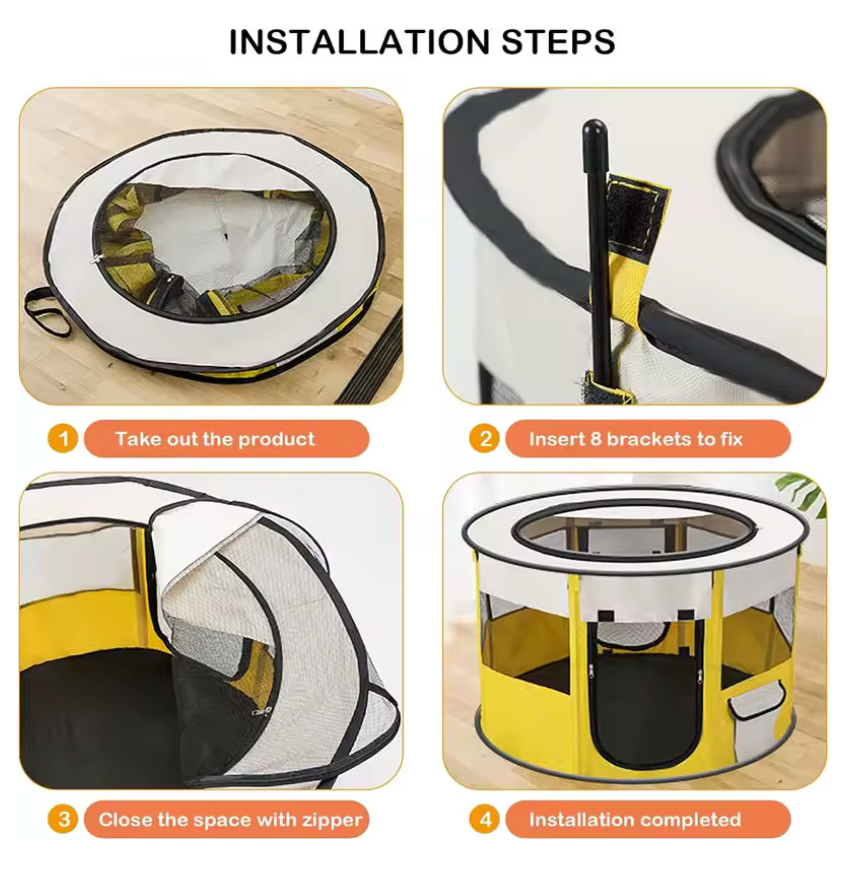 INSTALLATION STEPS

1 Take out the product

2 Insert 8 brackets to fix

3 Close the space with zipper

4 Installation completed