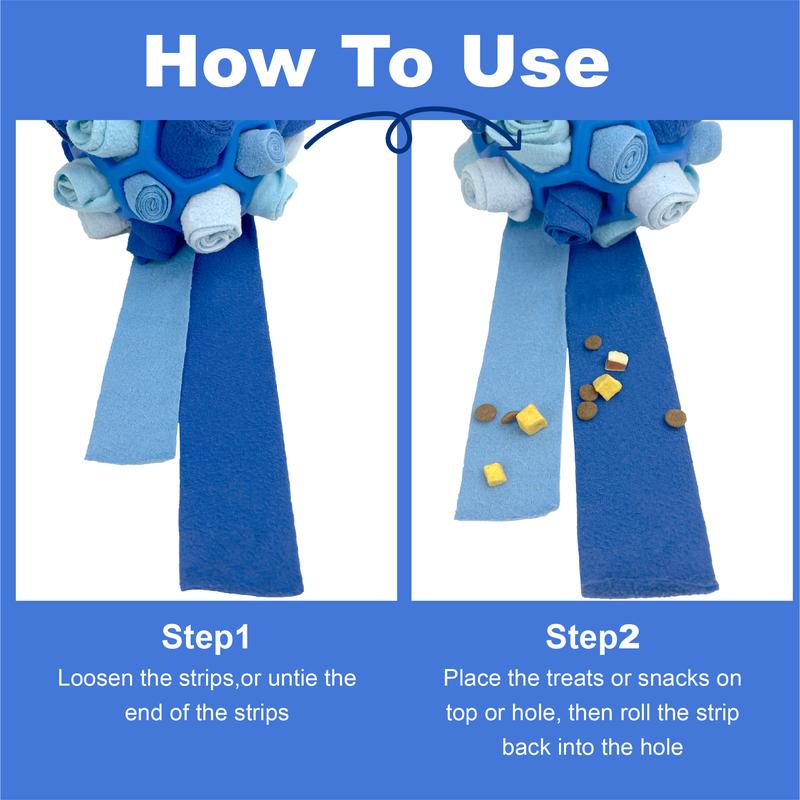 How To Use

Step1

Loosen the strips,or untie the end of the strips

Step2

Place the treats or snacks on top or hole, then roll the strip back into the hole